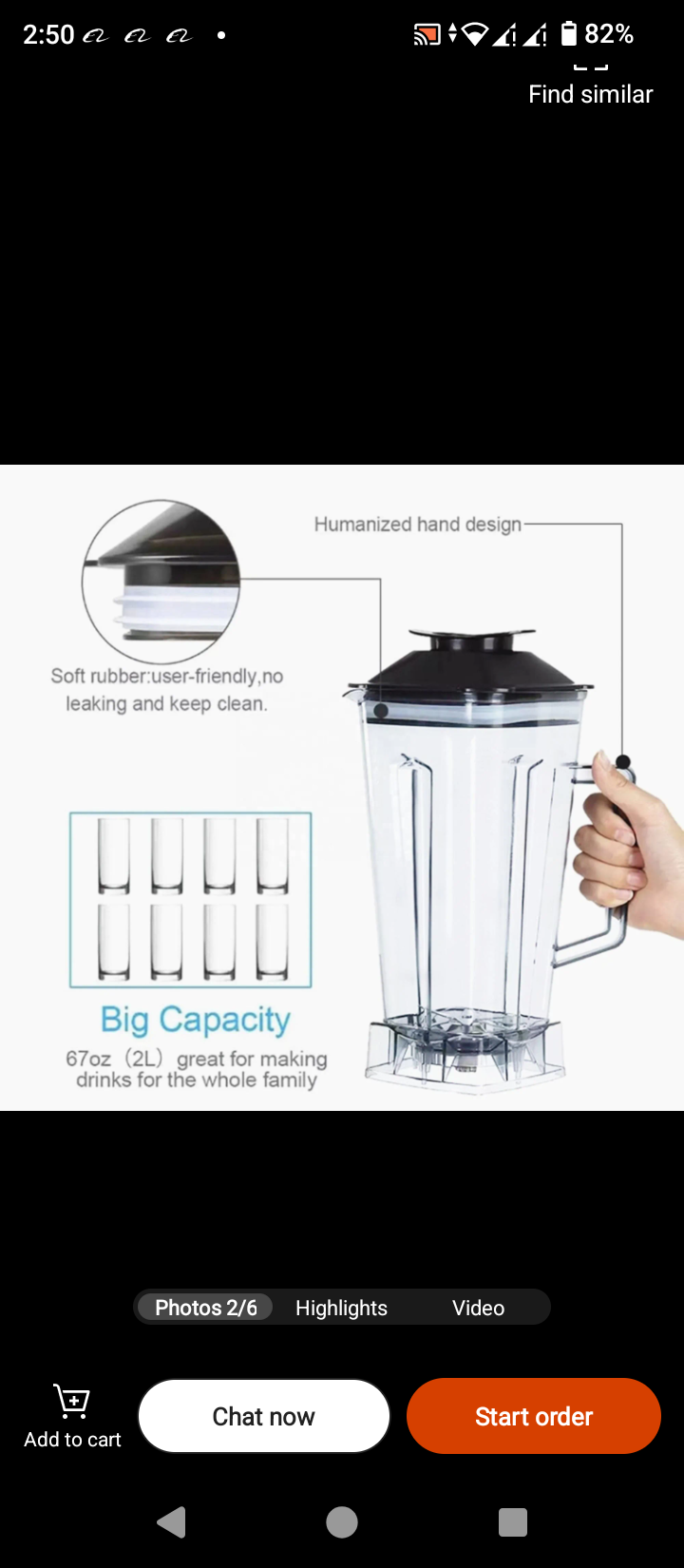 2:50 82%

Find similar

Humanized hand design

Soft rubber:user-friendly,no leaking and keep clean.

Big Capacity

67oz（2L）great for making drinks for the whole family

Photos 2/6 Highlights Video

Add to cart

Chat now

Start order