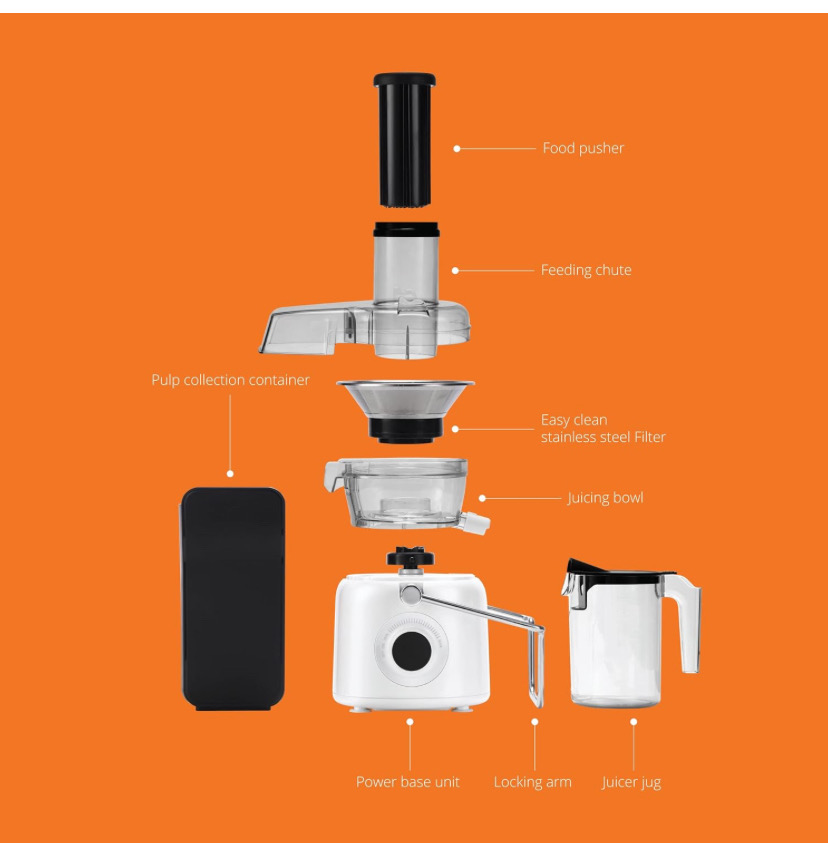 Food pusher

Feeding chute

Pulp collection container

Easy clean stainless steel Filter

Juicing bowl

Power base unit

Locking arm

Juicer jug